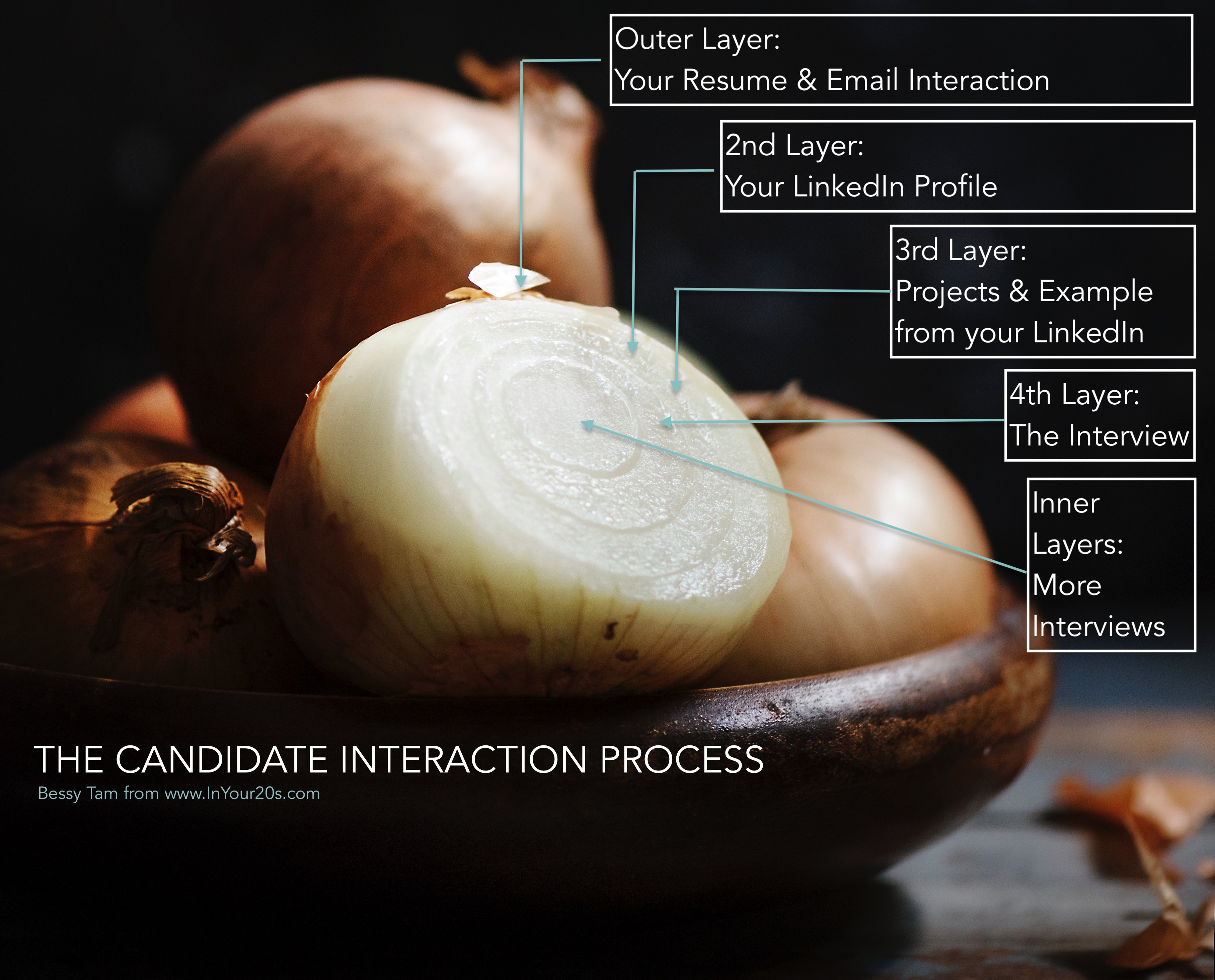 Outer Layer:
Your Resume & Email Interaction

2nd Layer:
Your LinkedIn Profile

3rd Layer:
Projects & Example from your LinkedIn

4th Layer:
The Interview

Inner Layers:
More Interviews

THE CANDIDATE INTERACTION PROCESS
Bessy Tam from www.InYour20s.com